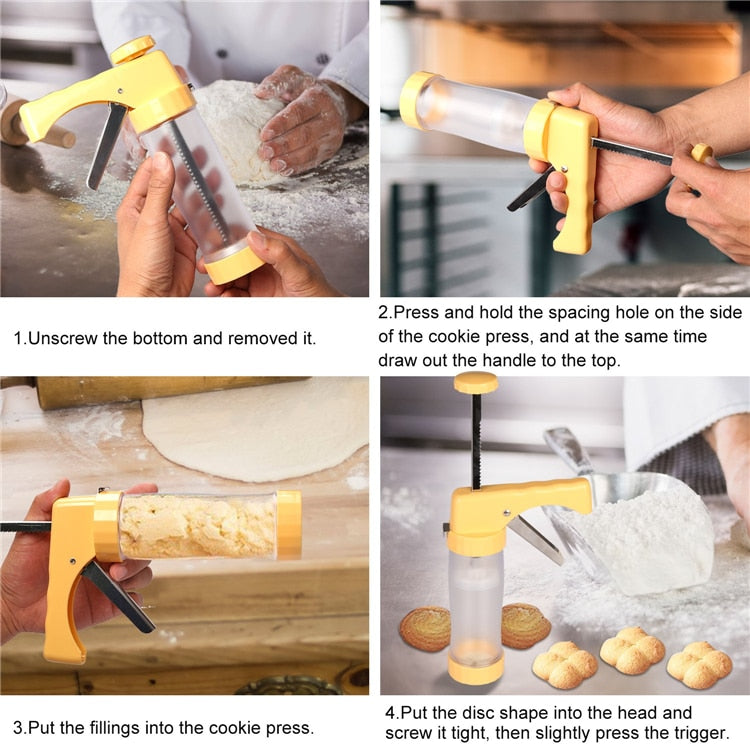 1.Unscrew the bottom and removed it.

2.Press and hold the spacing hole on the side of the cookie press, and at the same time draw out the handle to the top.

3.Put the fillings into the cookie press.

4.Put the disc shape into the head and screw it tight, then slightly press the trigger.