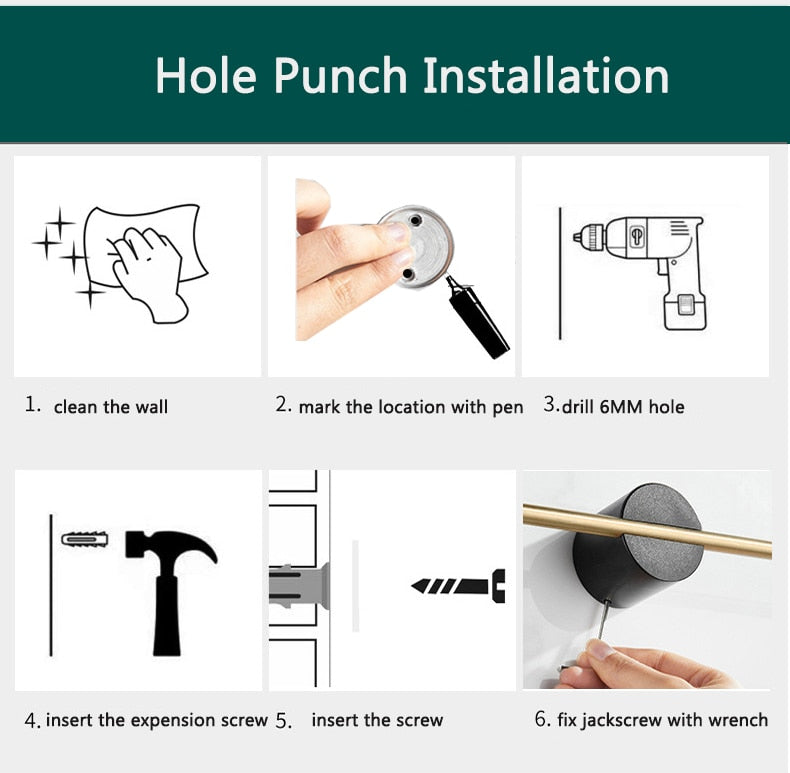 Hole Punch Installation

1. clean the wall

2. mark the location with pen

3.drill 6MM hole

4. insert the expension screw

5. insert the screw

6. fix jackscrew with wrench